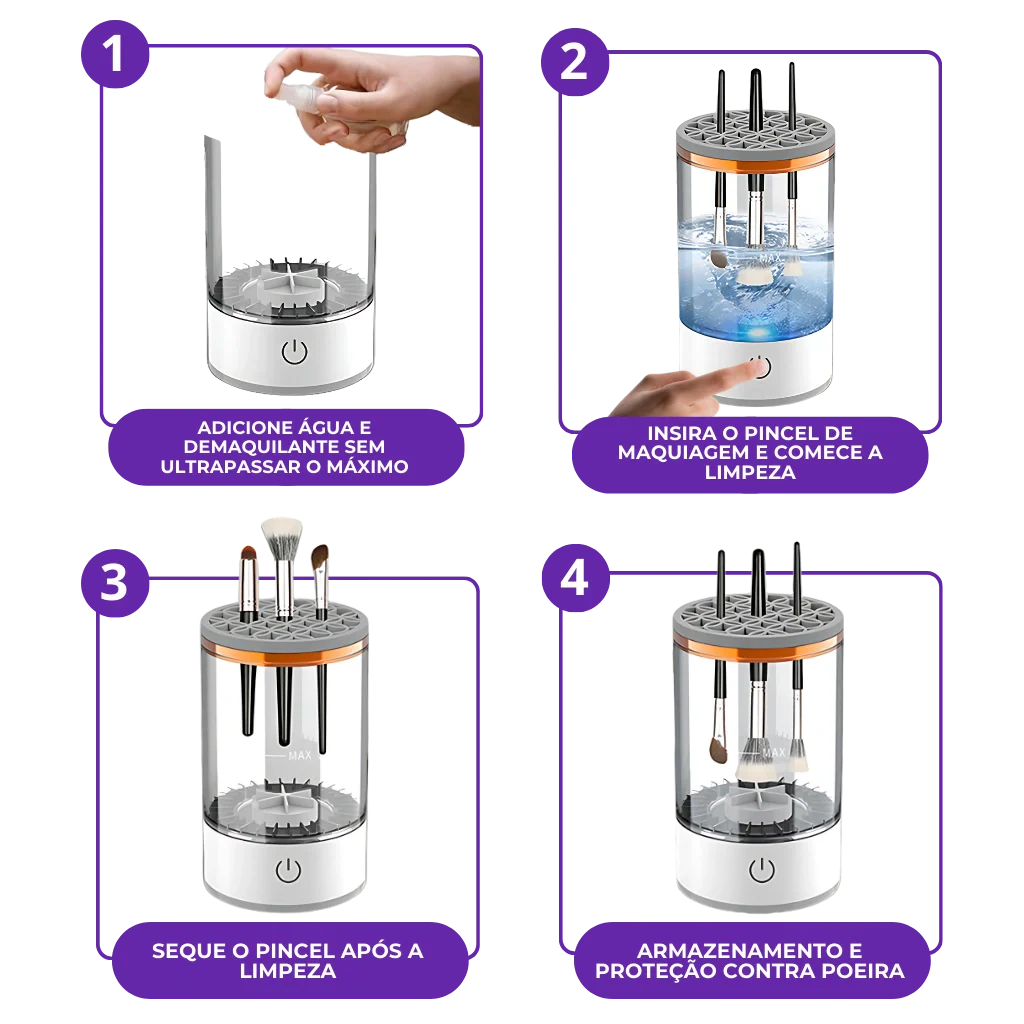 1

ADICIONE ÁGUA E DEMAQUILANTE SEM ULTRAPASSAR O MÁXIMO

2

MAX

INSIRA O PINCEL DE MAQUIAGEM E COMECE A LIMPEZA

3

MAX

SEQUE O PINCEL APÓS A LIMPEZA

4

MAX

ARMAZENAMENTO E PROTEÇÃO CONTRA POEIRA