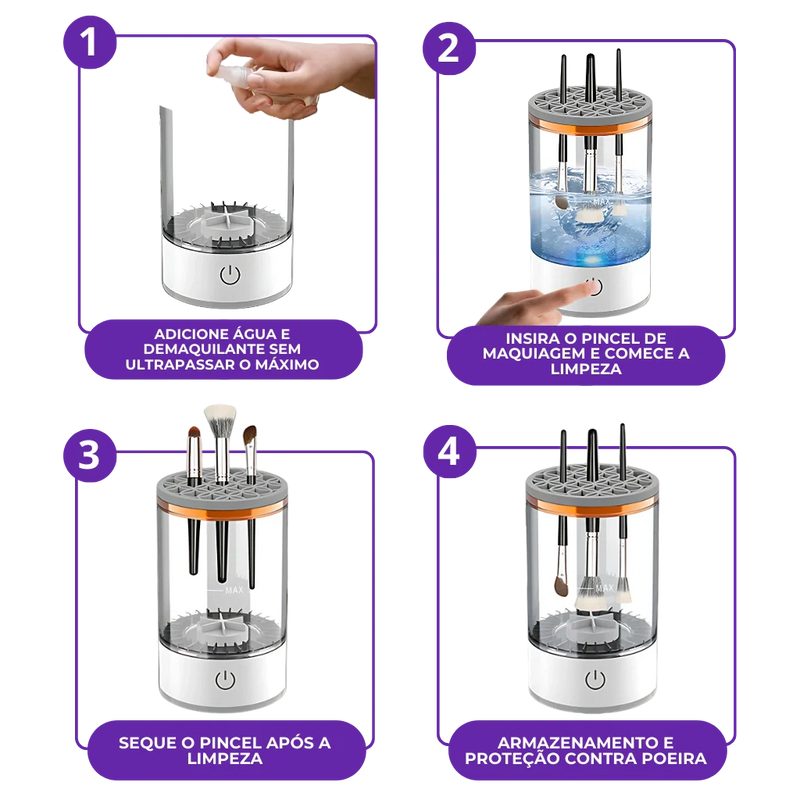 1

ADICIONE ÁGUA E DEMAQUILANTE SEM ULTRAPASSAR O MÁXIMO

2

MAX

INSIRA O PINCEL DE MAQUIAGEM E COMECE A LIMPEZA

3

MAX

SEQUE O PINCEL APÓS A LIMPEZA

4

MAX

ARMAZENAMENTO E PROTEÇÃO CONTRA POEIRA