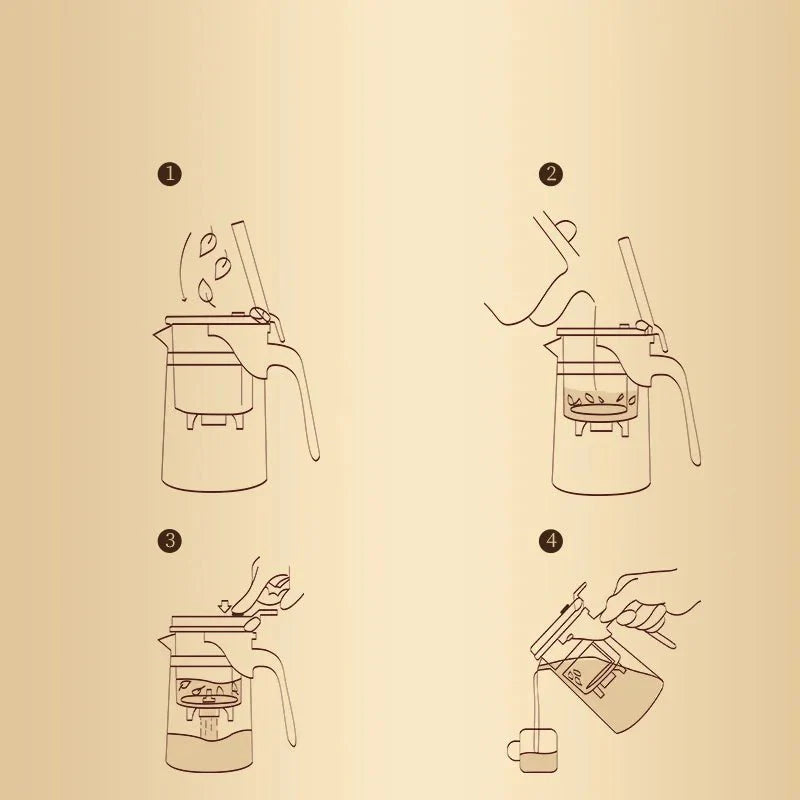 1

2

3

4